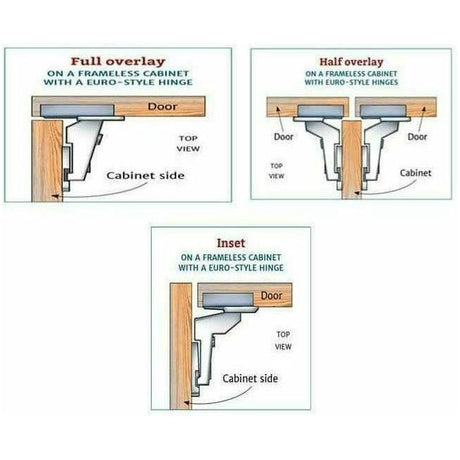 Full overlay
ON A FRAMELESS CABINET
WITH A EURO-STYLE HINGE

Door

TOP VIEW

Cabinet side

Half overlay
ON A FRAMELESS CABINET
WITH EURO-STYLE HINGES

Door

Door

TOP VIEW

Cabinet

Inset
ON A FRAMELESS CABINET
WITH A EURO-STYLE HINGE

Door

TOP VIEW

Cabinet side