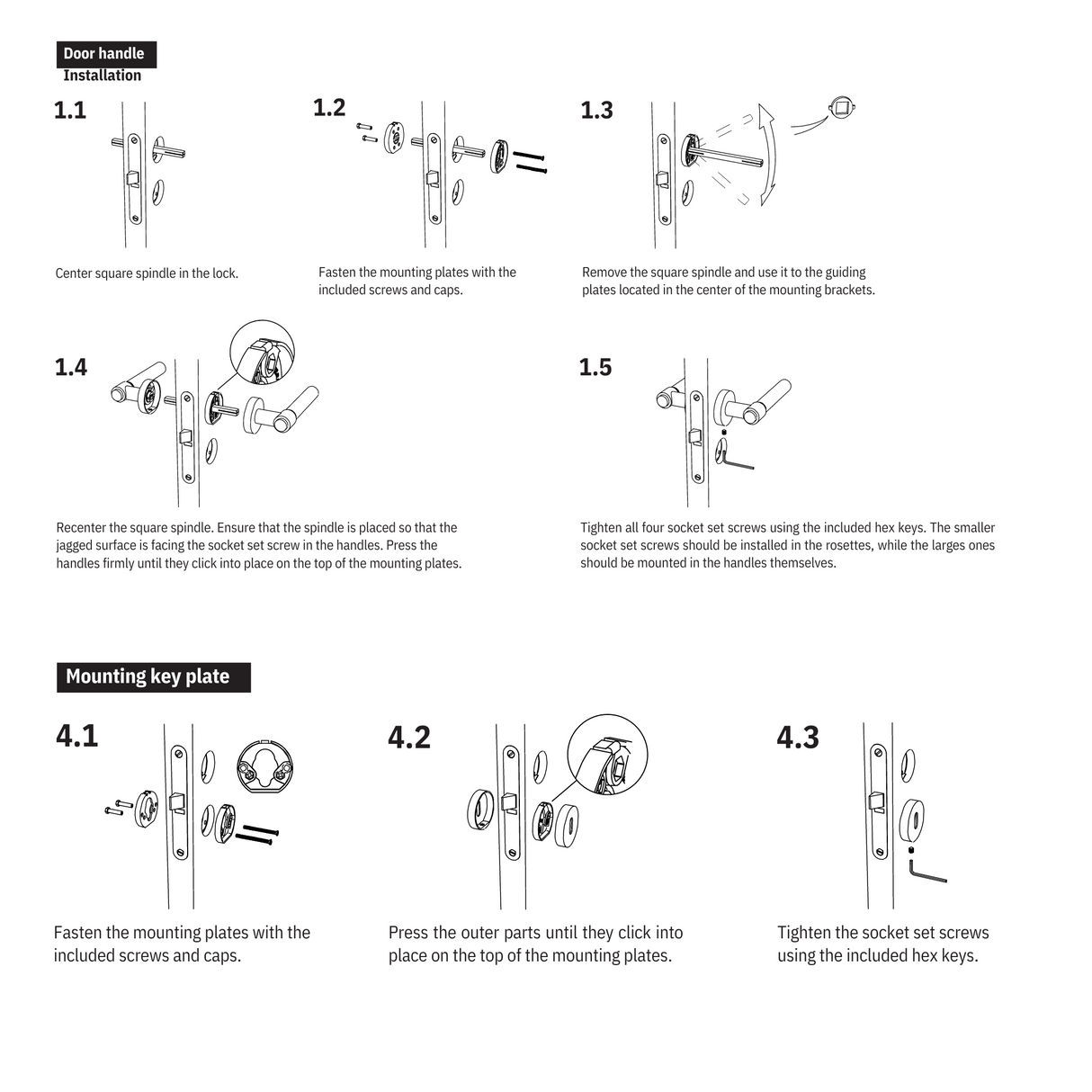 Door handle
Installation

1.1

Center square spindle in the lock.

1.2

Fasten the mounting plates with the included screws and caps.

1.3

Remove the square spindle and use it to the guiding plates located in the center of the mounting brackets.

1.4

Recenter the square spindle. Ensure that the spindle is placed so that the jagged surface is facing the socket set screw in the handles. Press the handles firmly until they click into place on the top of the mounting plates.

1.5

Tighten all four socket set screws using the included hex keys. The smaller socket set screws should be installed in the rosettes, while the larges ones should be mounted in the handles themselves.

Mounting key plate

4.1

Fasten the mounting plates with the included screws and caps.

4.2

Press the outer parts until they click into place on the top of the mounting plates.

4.3

Tighten the socket set screws using the included hex keys.