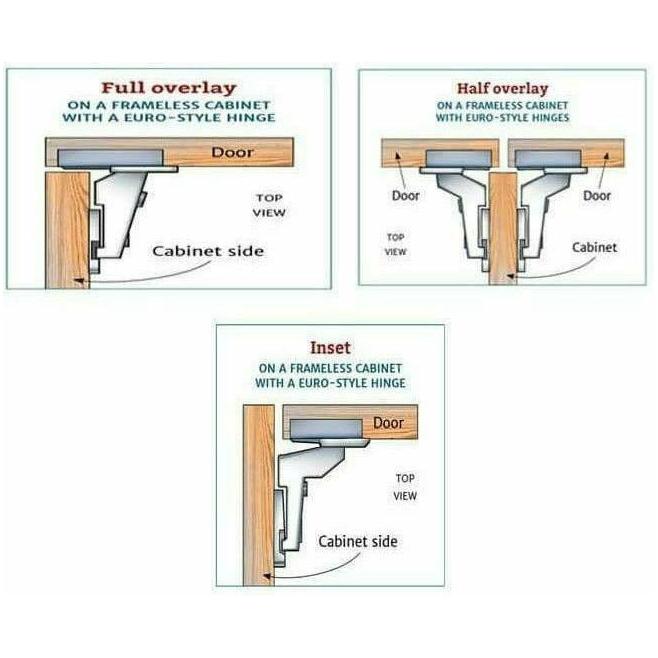 Full overlay
ON A FRAMELESS CABINET WITH A EURO-STYLE HINGE

Door

TOP VIEW

Cabinet side

Half overlay
ON A FRAMELESS CABINET WITH EURO-STYLE HINGES

Door

Door

TOP VIEW

Cabinet

Inset
ON A FRAMELESS CABINET WITH A EURO-STYLE HINGE

Door

TOP VIEW

Cabinet side